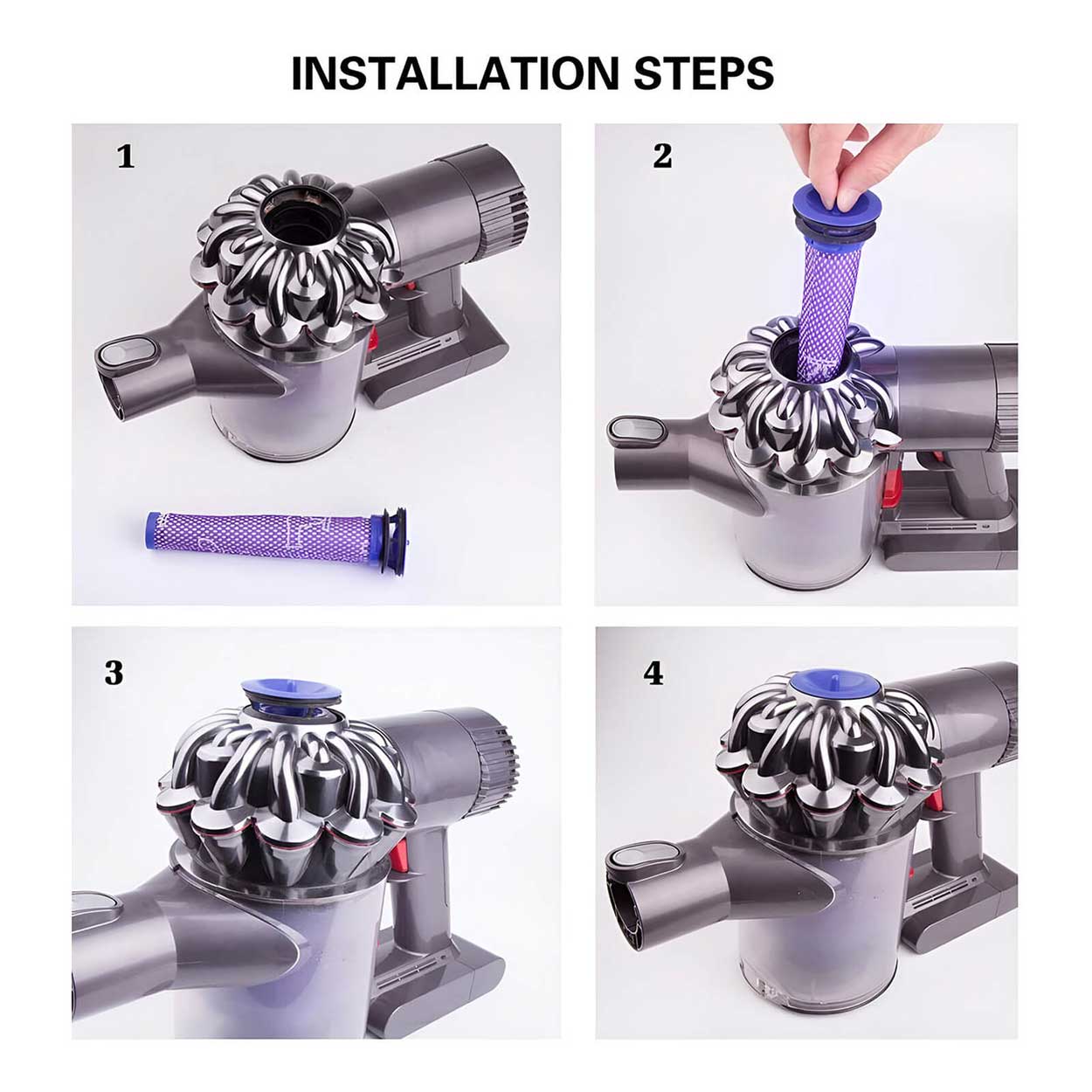 INSTALLATION STEPS

1

2

3

4