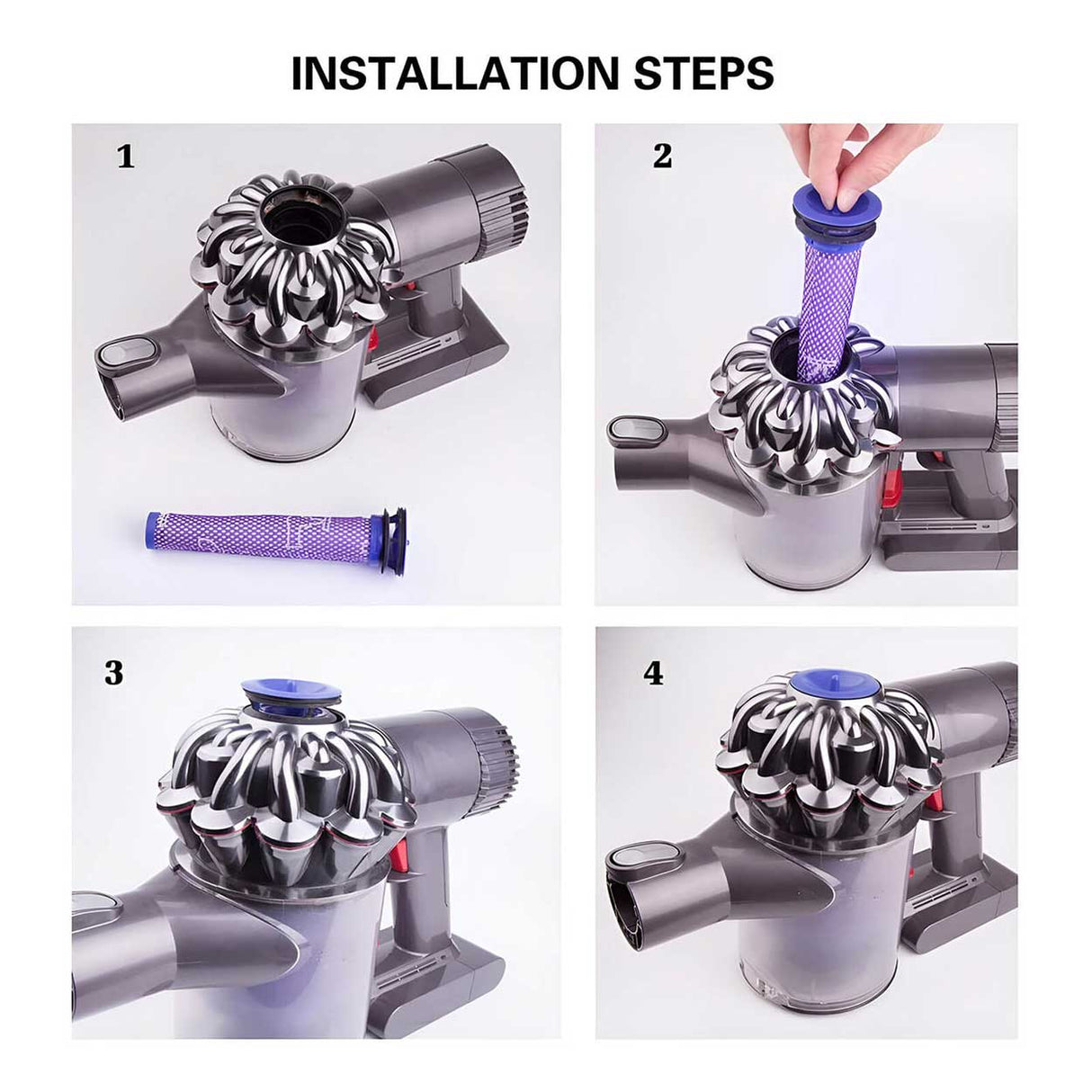 INSTALLATION STEPS

1

2

3

4