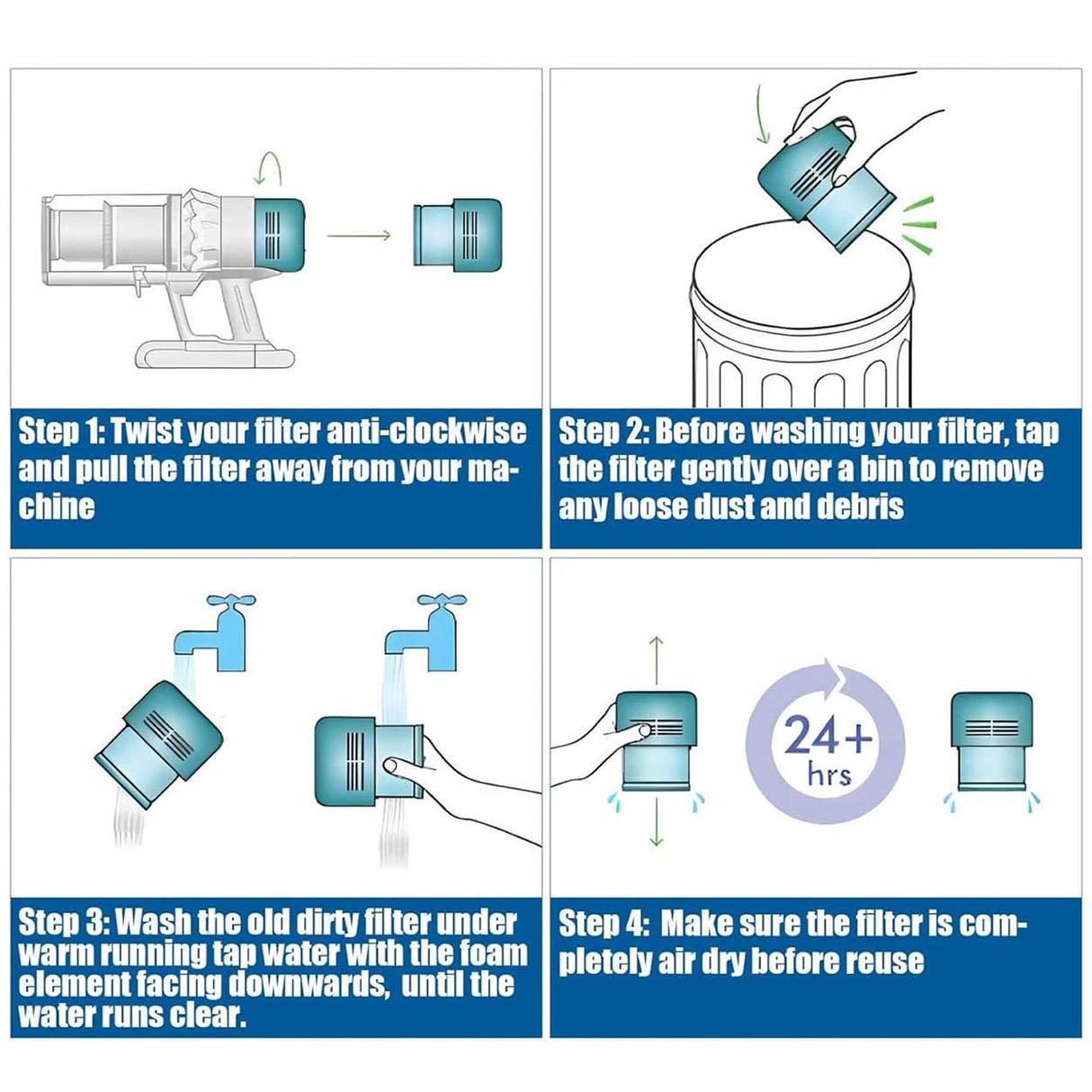 Step 1: Twist your filter anti-clockwise and pull the filter away from your machine

Step 2: Before washing your filter, tap the filter gently over a bin to remove any loose dust and debris

Step 3: Wash the old dirty filter under warm running tap water with the foam element facing downwards, until the water runs clear.

24+ hrs

Step 4: Make sure the filter is completely air dry before reuse